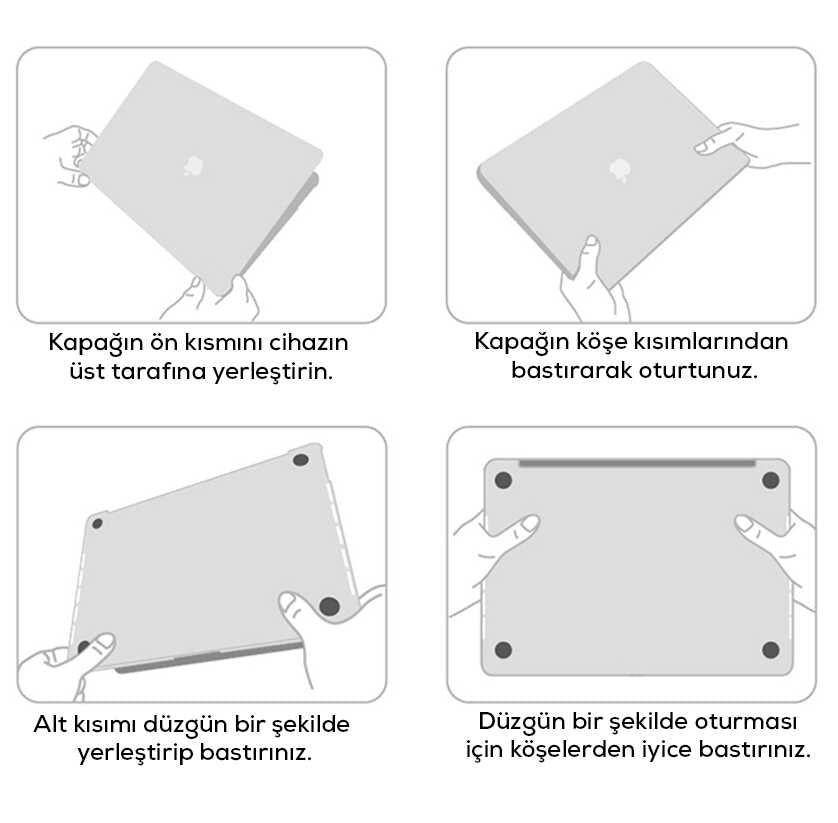 Kapağın ön kısmını cihazın üst tarafına yerleştirin.

Kapağın köşe kısımlarından bastırarak oturtunuz.

Alt kısımı düzgün bir şekilde yerleştirip bastırınız.

Düzgün bir şekilde oturması için köşelerden iyice bastırınız.