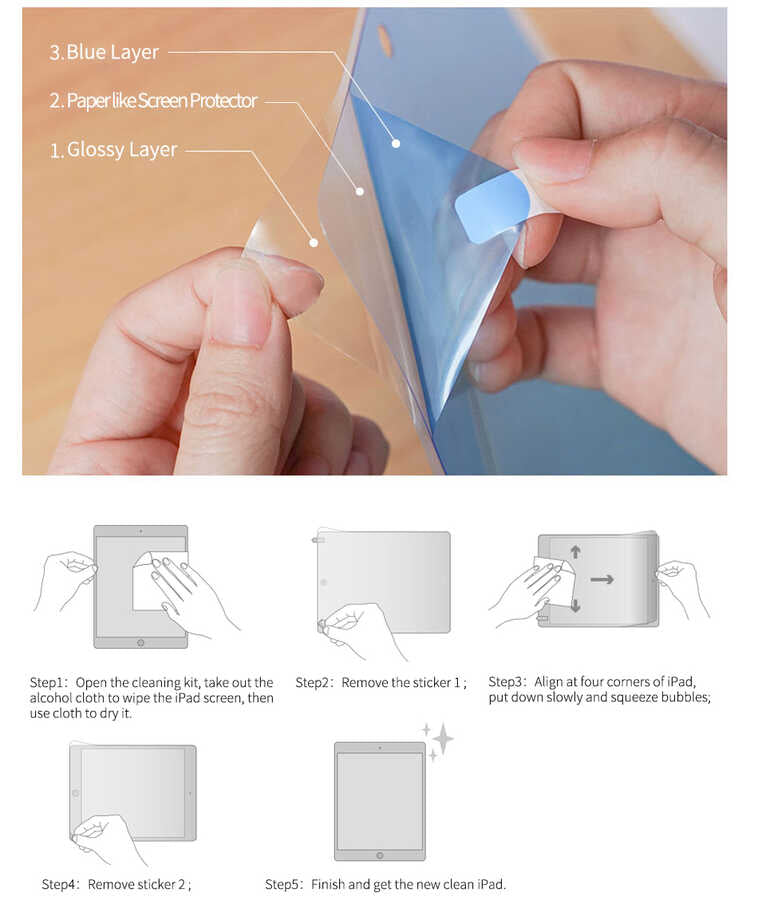 3. Blue Layer

2. Paper like Screen Protector

1. Glossy Layer

Step1: Open the cleaning kit, take out the alcohol cloth to wipe the iPad screen, then use cloth to dry it.

Step2: Remove the sticker 1 ;

Step3: Align at four corners of iPad, put down slowly and squeeze bubbles;

Step4: Remove sticker 2 ;

Step5: Finish and get the new clean iPad.